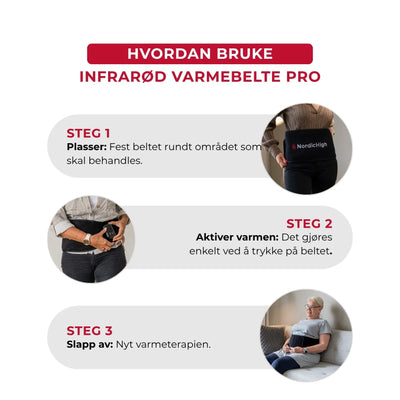 HVORDAN BRUKE
INFRARØD VARMEBELTE PRO

STEG 1
Plasser: Fest beltet rundt området som skal behandles.

NordicHigh

STEG 2
Aktiver varmen: Det gjøres enkelt ved å trykke på beltet.

STEG 3
Slapp av: Nyt varmeterapien.